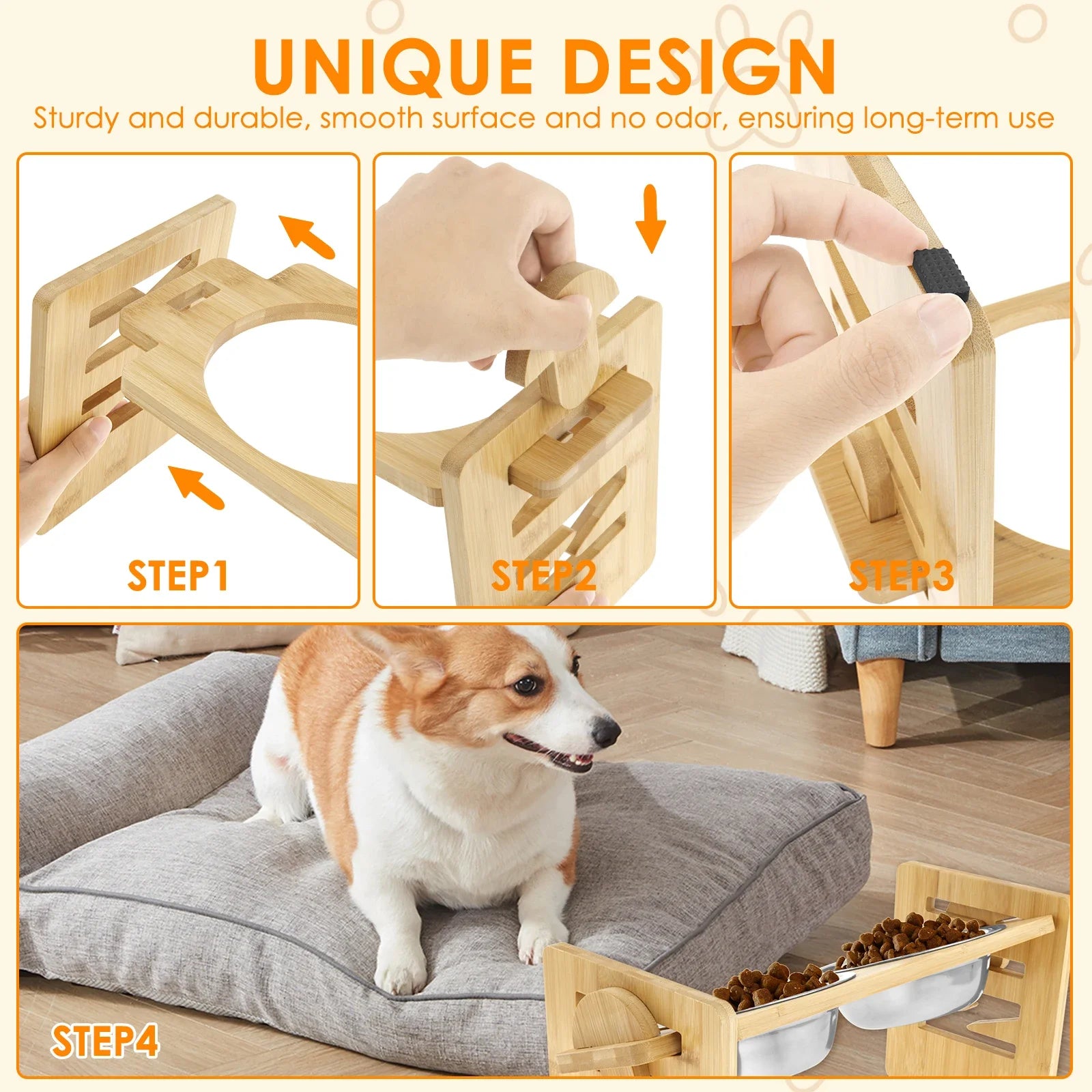 UNIQUE DESIGN

Sturdy and durable, smooth surface and no odor, ensuring long-term use

STEP1

STEP2

STEP3

STEP4