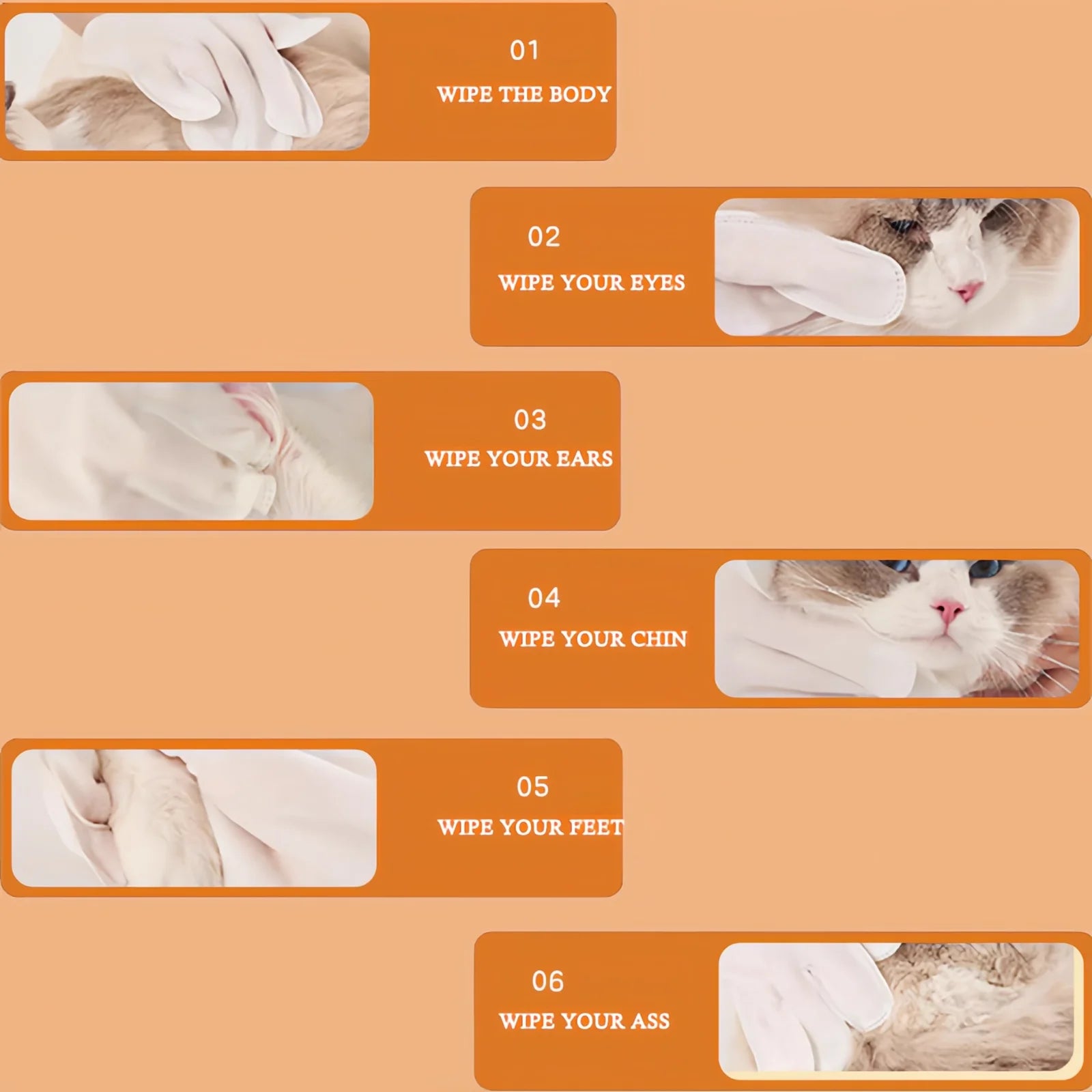 01
WIPE THE BODY

02
WIPE YOUR EYES

03
WIPE YOUR EARS

04
WIPE YOUR CHIN

05
WIPE YOUR FEET

06
WIPE YOUR ASS