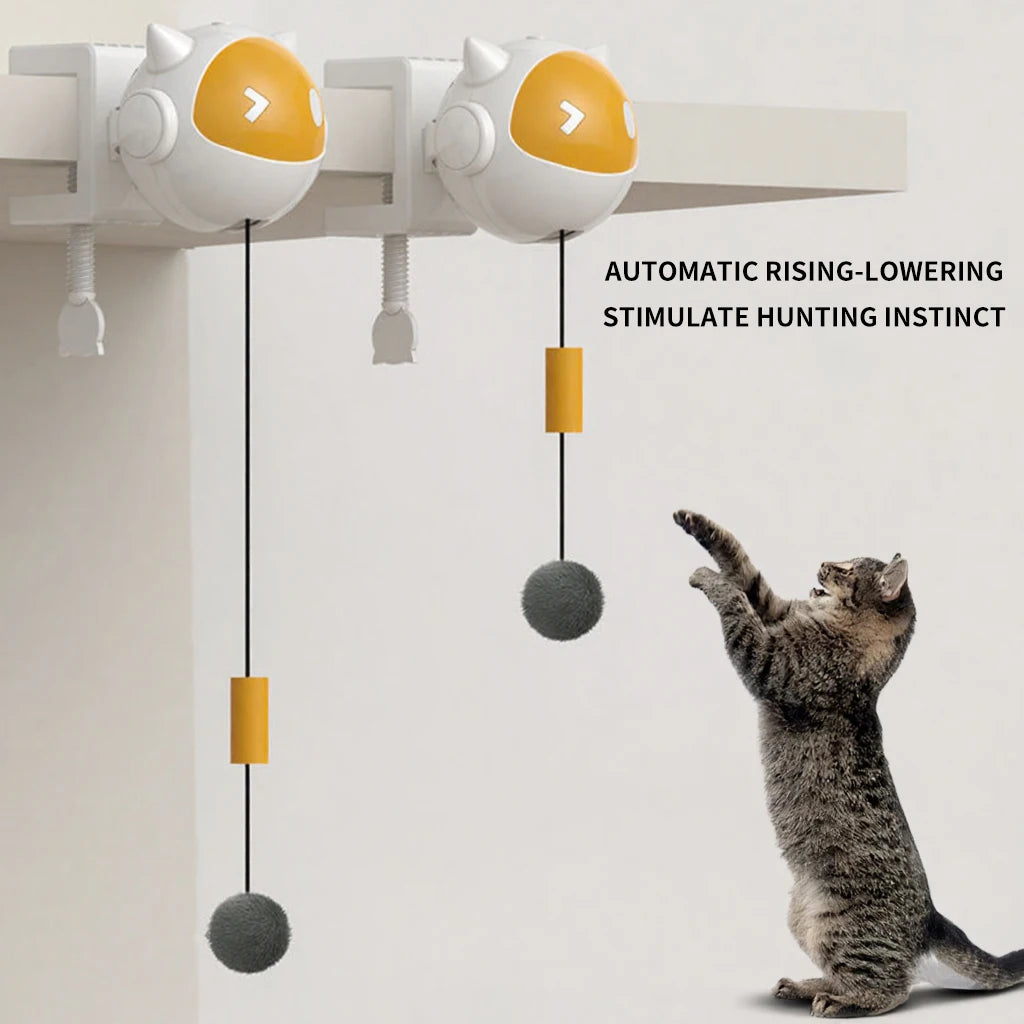 AUTOMATIC RISING-LOWERING
STIMULATE HUNTING INSTINCT