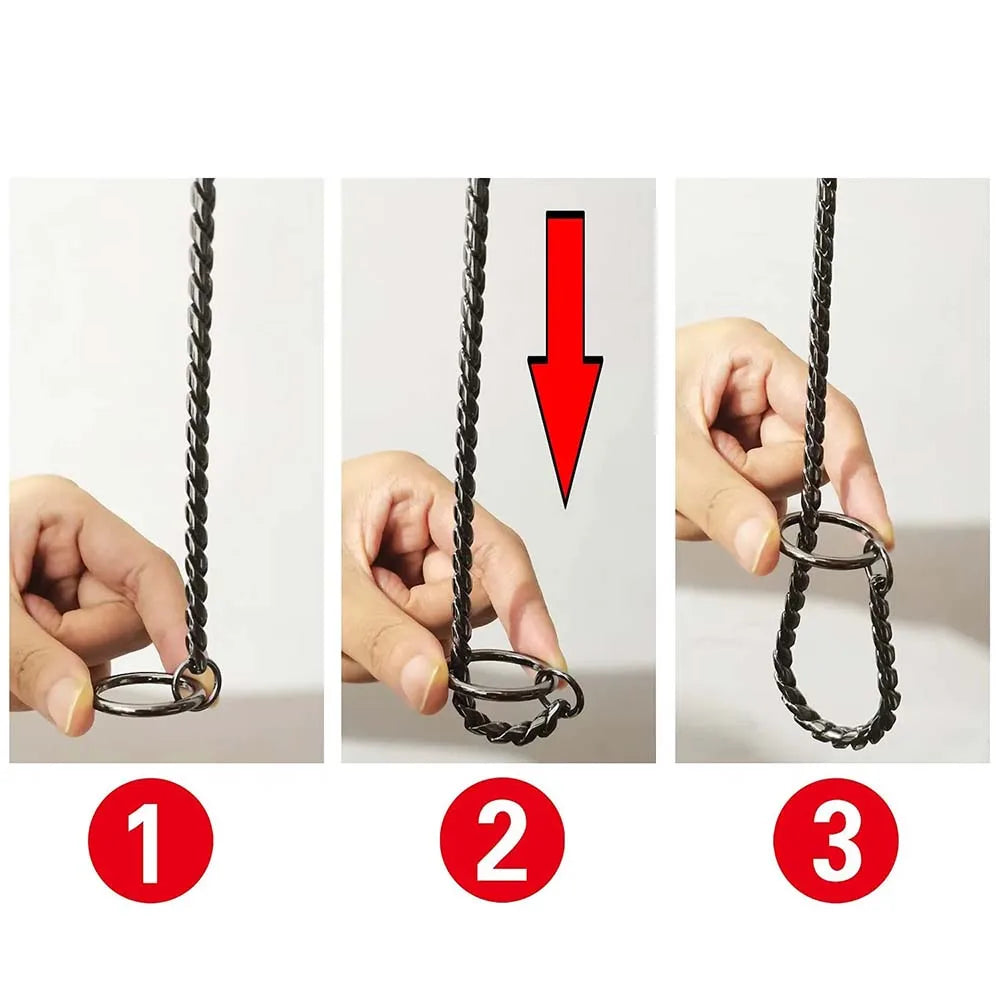 1

2

3