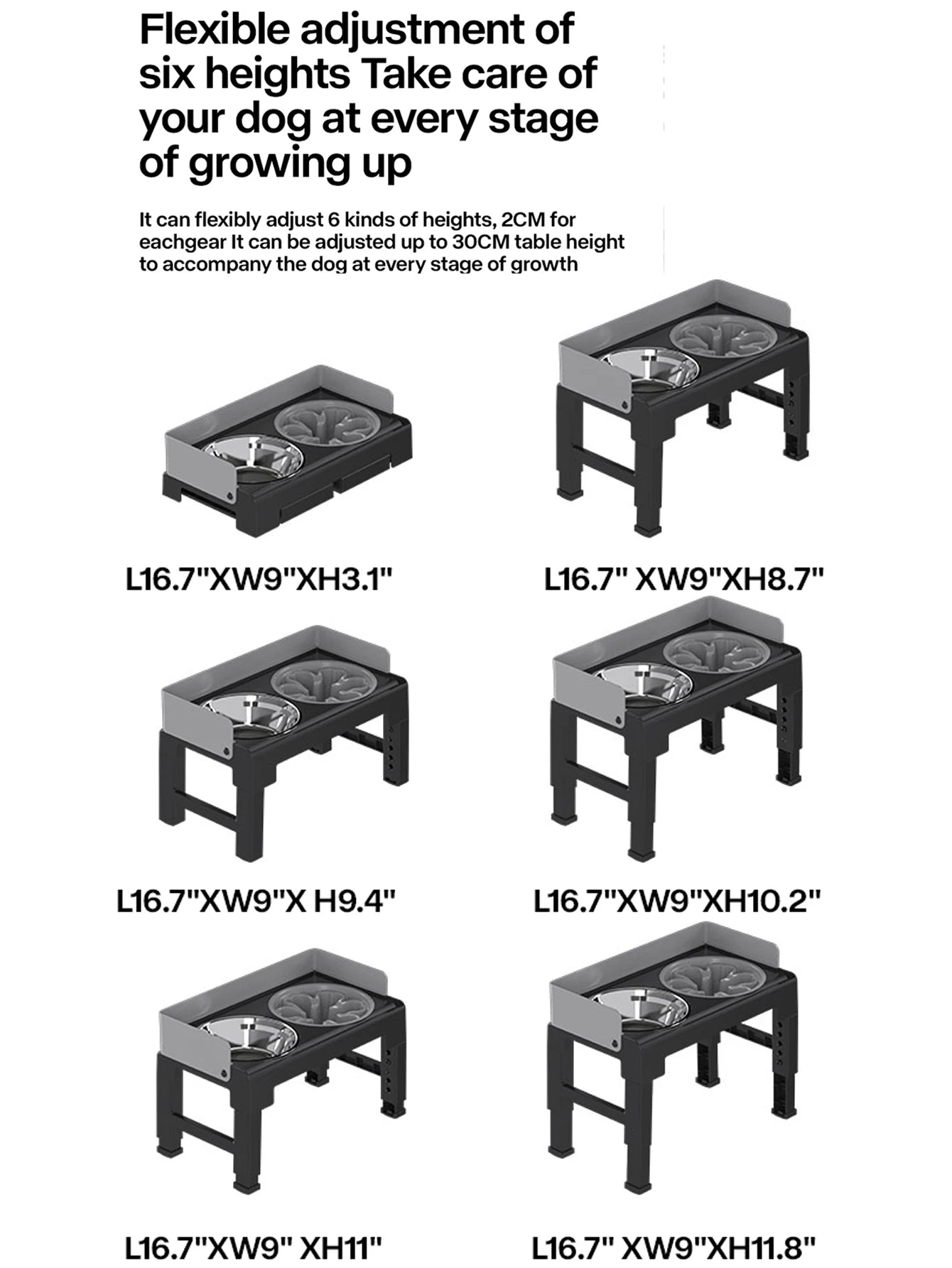 Flexible adjustment of six heights Take care of your dog at every stage of growing up

It can flexibly adjust 6 kinds of heights, 2CM for eachgear It can be adjusted up to 30CM table height to accompany the dog at every stage of growth

L16.7"XW9"XH3.1"

L16.7" XW9"XH8.7"

L16.7"XW9"X H9.4"

L16.7"XW9"XH10.2"

L16.7"XW9" XH11"

L16.7" XW9"XH11.8"