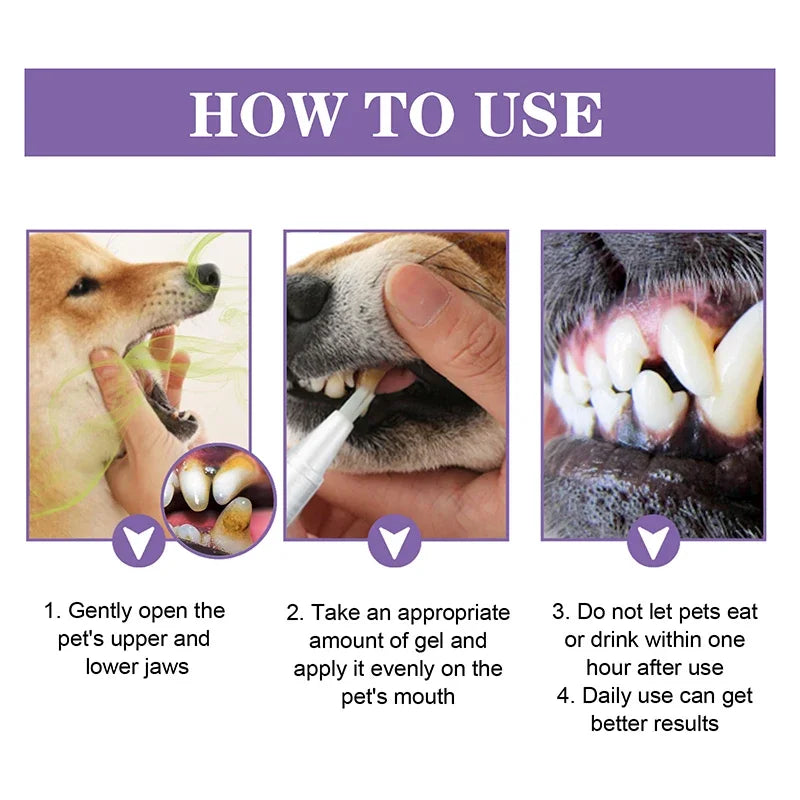 HOW TO USE

1. Gently open the pet's upper and lower jaws

2. Take an appropriate amount of gel and apply it evenly on the pet's mouth

3. Do not let pets eat or drink within one hour after use
4. Daily use can get better results