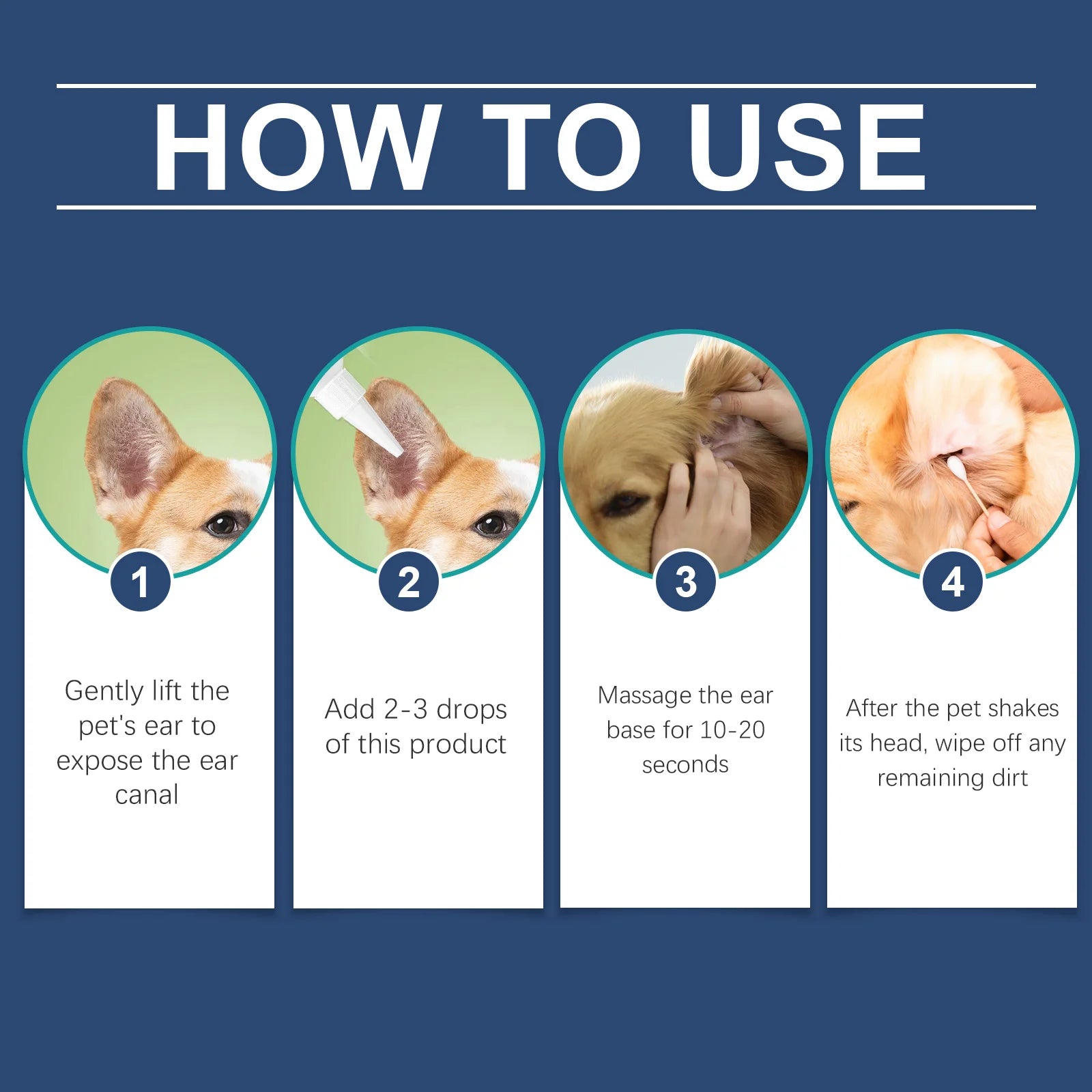 HOW TO USE

1

Gently lift the pet's ear to expose the ear canal

2

Add 2-3 drops of this product

3

Massage the ear base for 10-20 seconds

4

After the pet shakes its head, wipe off any remaining dirt