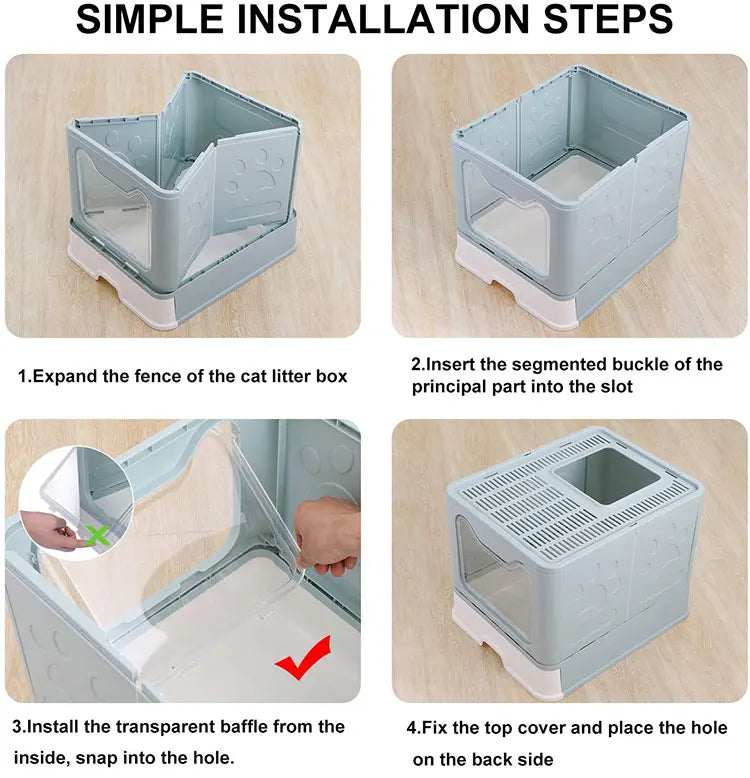 SIMPLE INSTALLATION STEPS

1.Expand the fence of the cat litter box

2.Insert the segmented buckle of the principal part into the slot

3.Install the transparent baffle from the inside, snap into the hole.

4.Fix the top cover and place the hole on the back side